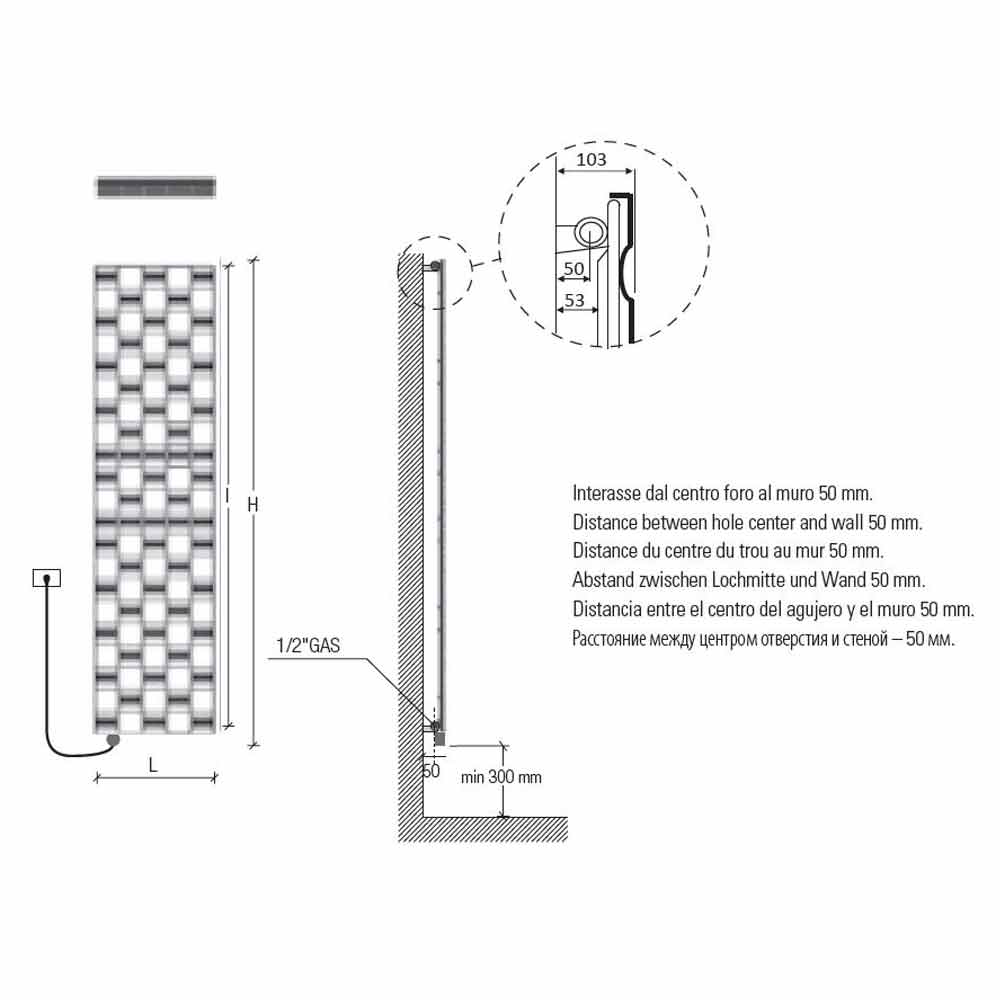 103

50

53

I

H

L

1/2"GAS

50

min 300 mm

Interasse dal centro foro al muro 50 mm.
Distance between hole center and wall 50 mm.
Distance du centre du trou au mur 50 mm.
Abstand zwischen Lochmitte und Wand 50 mm.
Distancia entre el centro del agujero y el muro 50 mm.
Расстояние между центром отверстия и стеной – 50 мм.