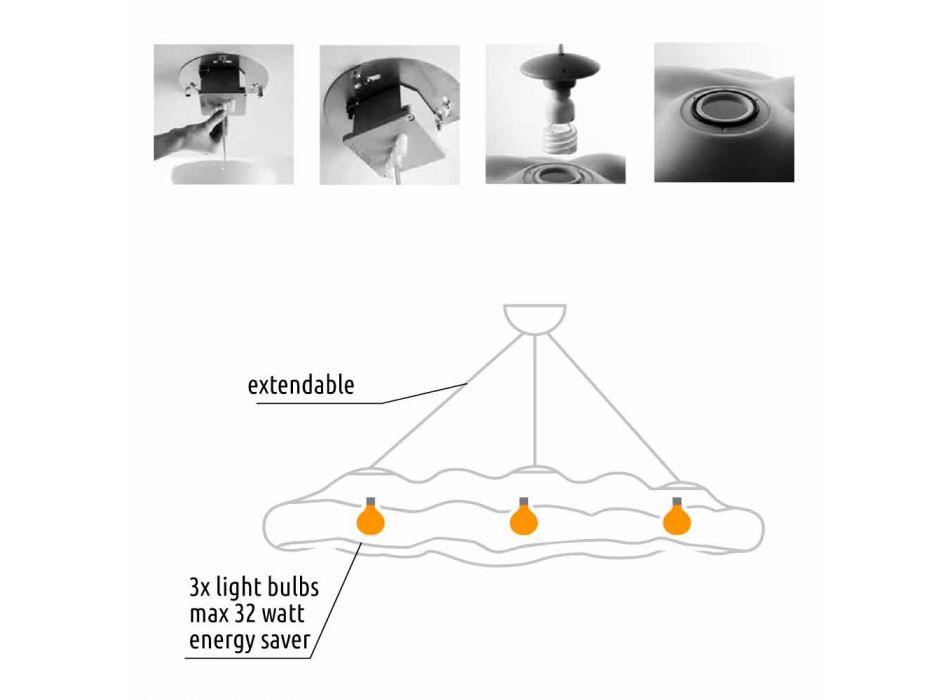 extendable

3x light bulbs
max 32 watt
energy saver