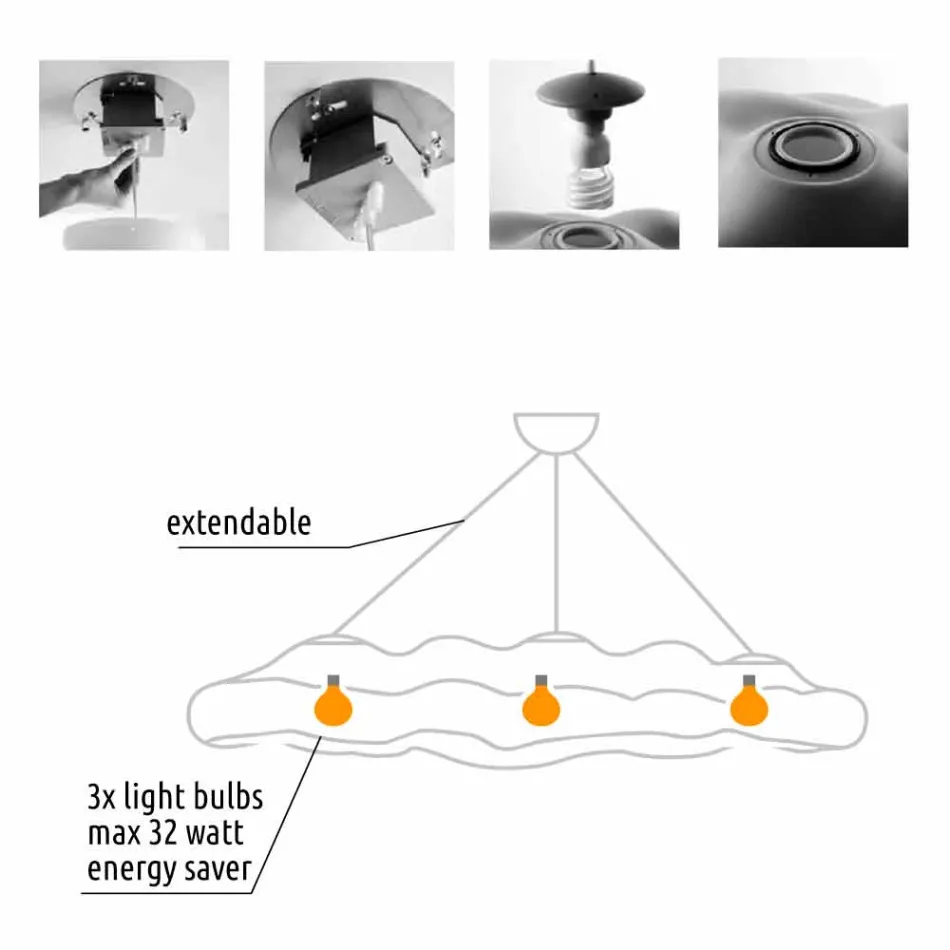 extendable

3x light bulbs
max 32 watt
energy saver